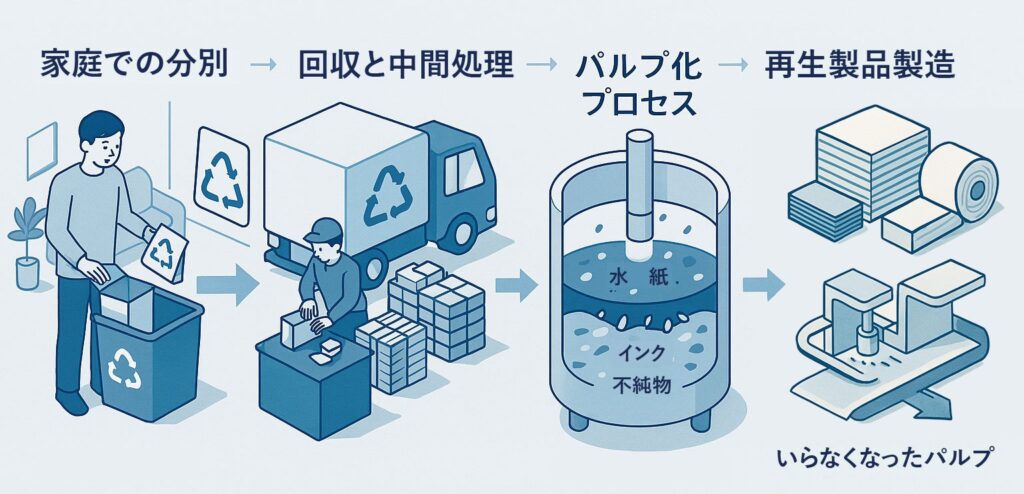 家庭での分別 → 回収と中間処理 → パルプ化プロセス → 再生製品製造

水 紙

インク
不純物

いらなくなったパルプ