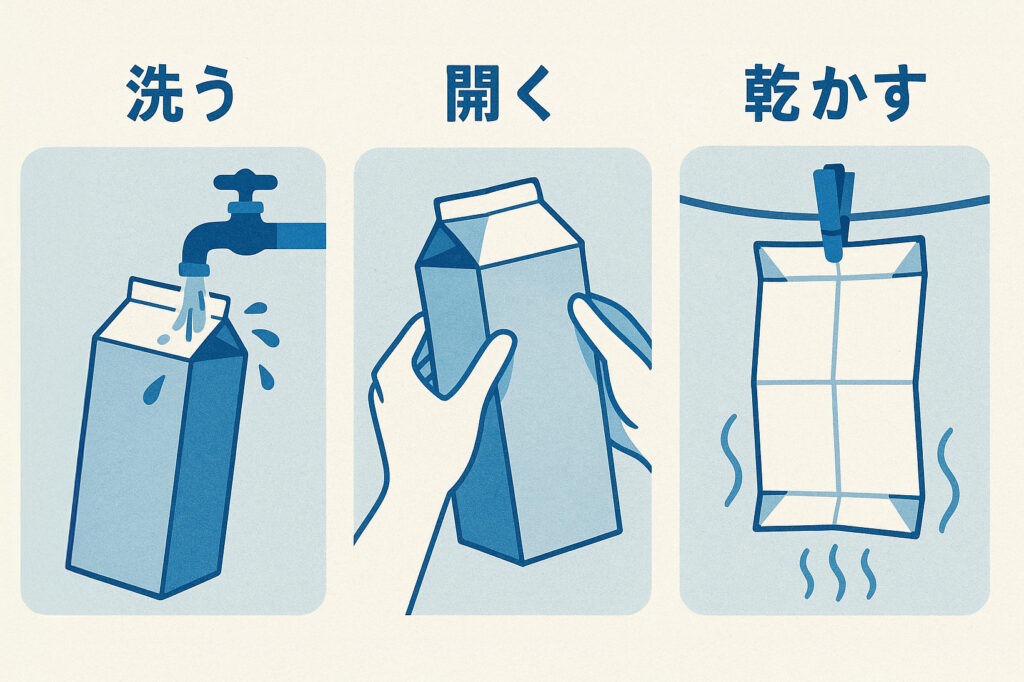 洗う

開く

乾かす